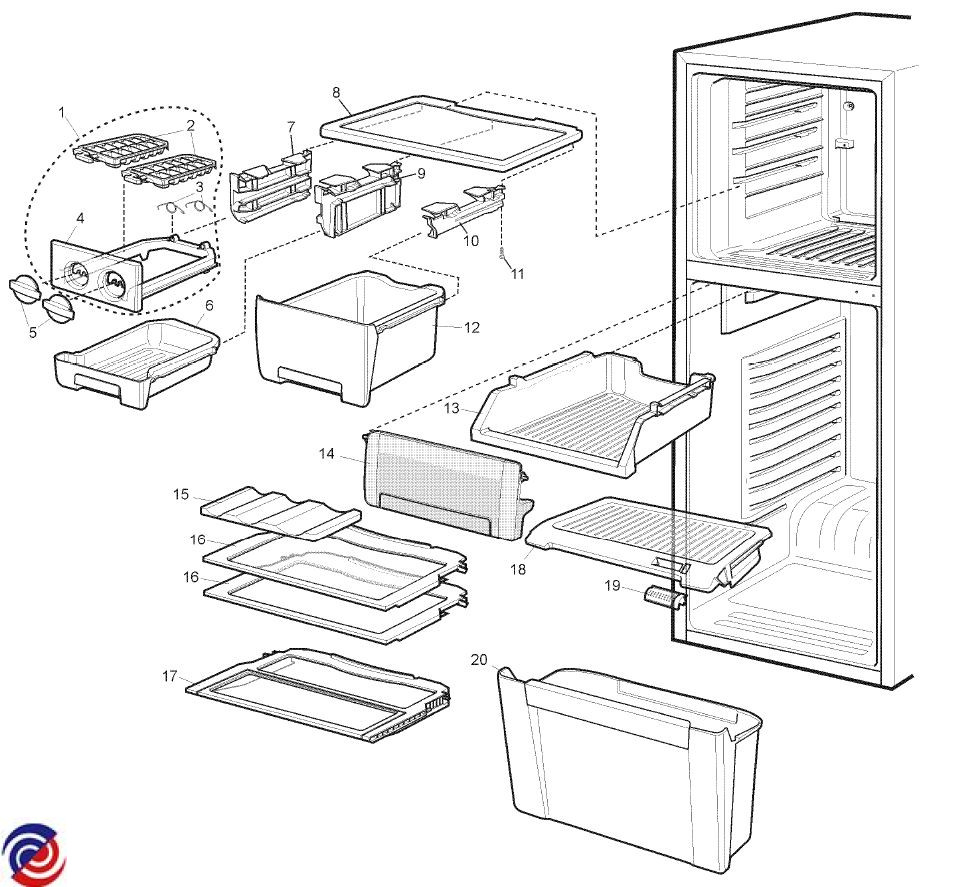 1
2
3
4
5
6
7
8
9
10
11
12
13
14
15
16
16
17
18
19
20